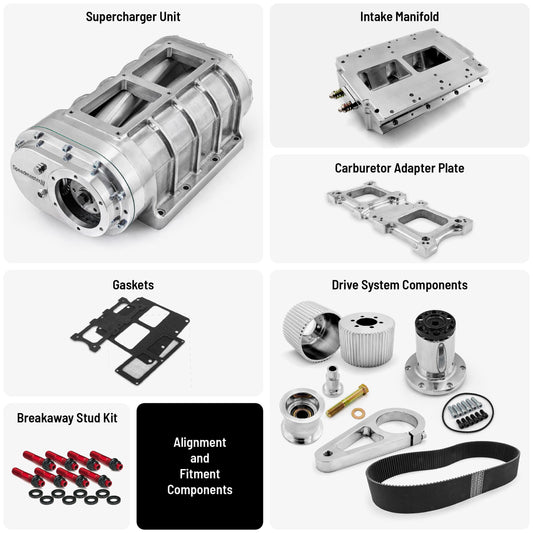 Supercharger Unit

Speedmaster

Intake Manifold

Carburetor Adapter Plate

Gaskets

Drive System Components

Breakaway Stud Kit

Alignment and Fitment Components