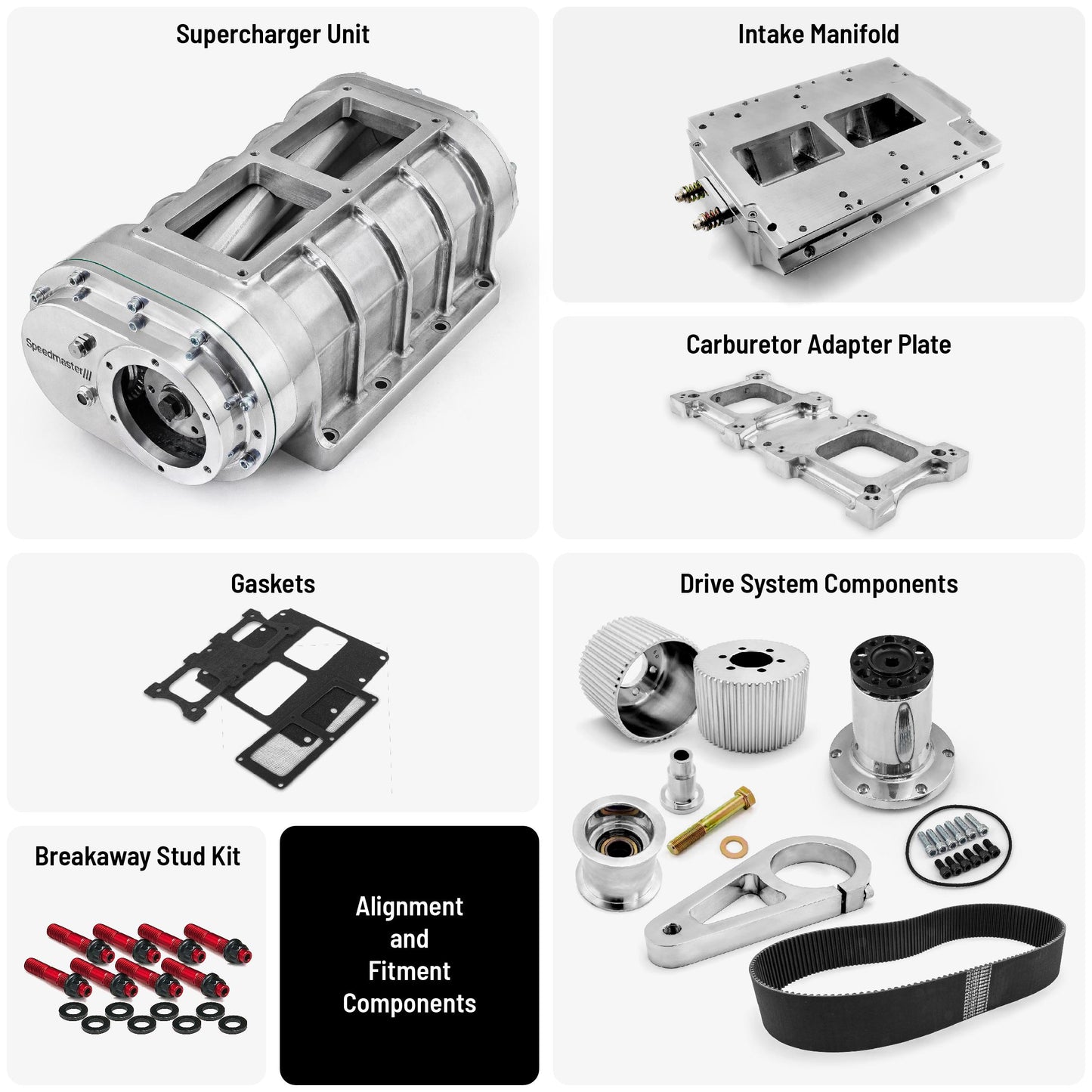 Supercharger Unit

Speedmaster

Intake Manifold

Carburetor Adapter Plate

Gaskets

Drive System Components

Breakaway Stud Kit

Alignment and Fitment Components